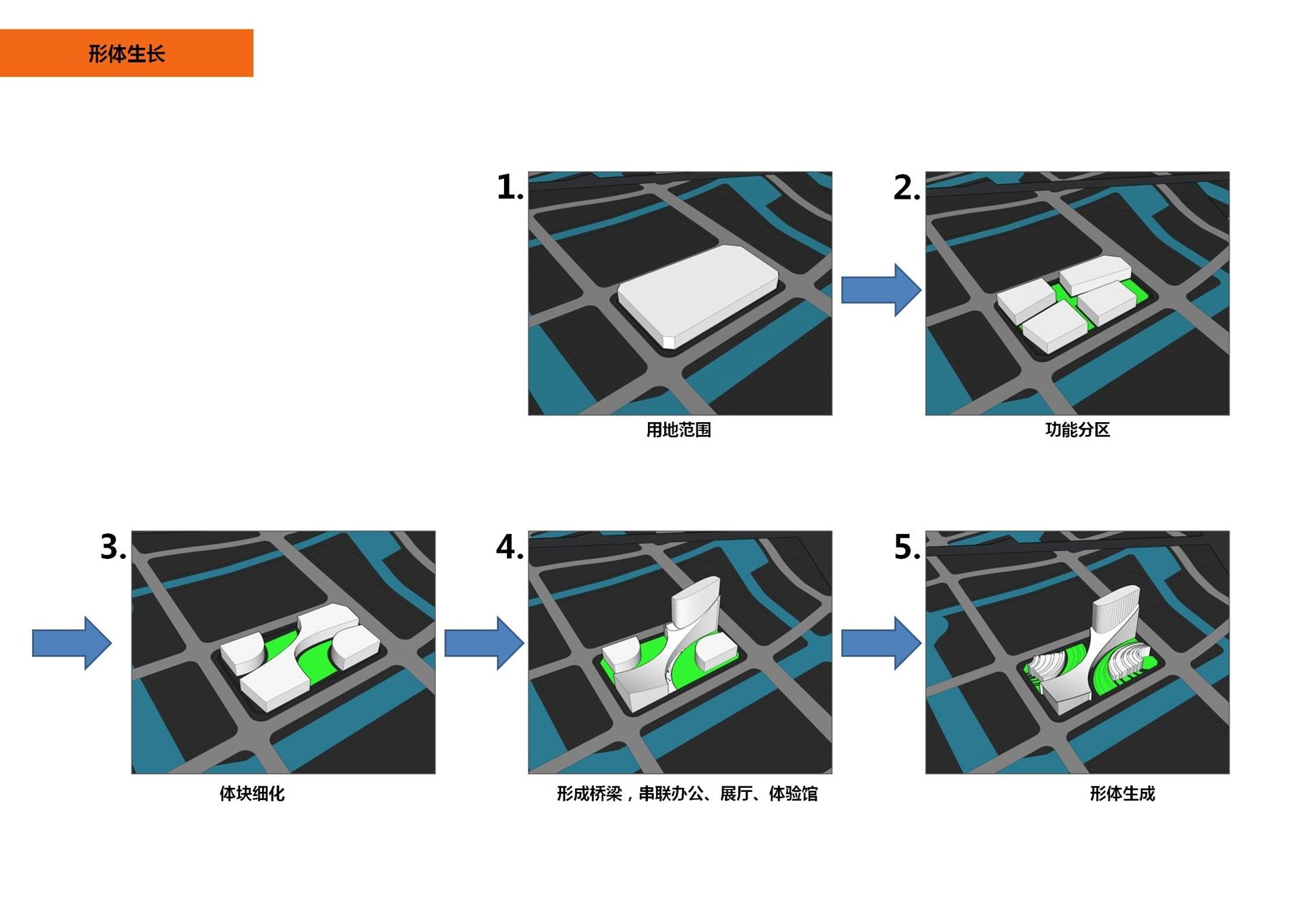 形体生长

1.

用地范围

2.

功能分区

3.

体块细化

4.

形成桥梁，串联办公、展厅、体验馆

5.

形体生成