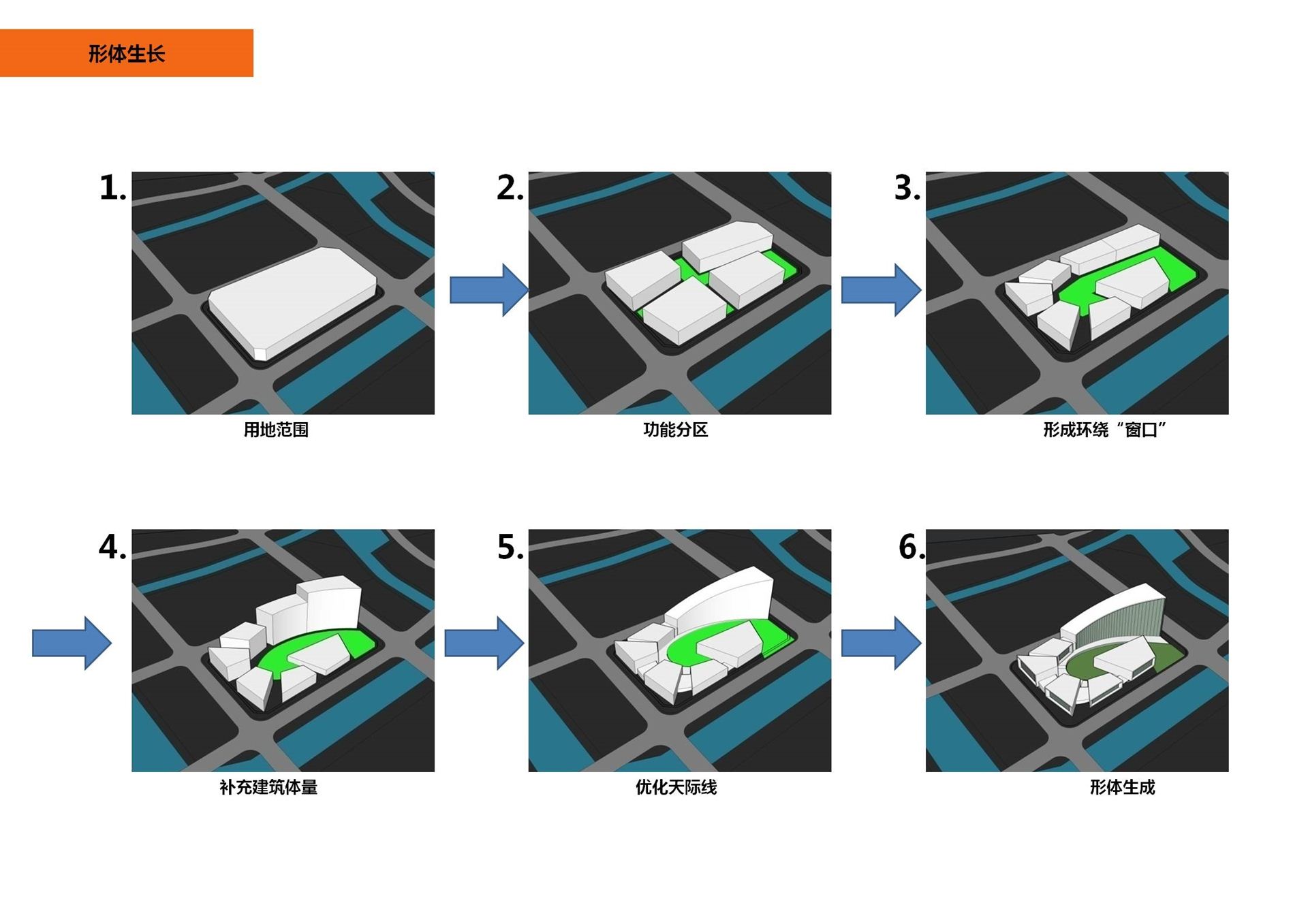 形体生长

1.

用地范围

2.

功能分区

3.

形成环绕“窗口”

4.

补充建筑体量

5.

优化天际线

6.

形体生成