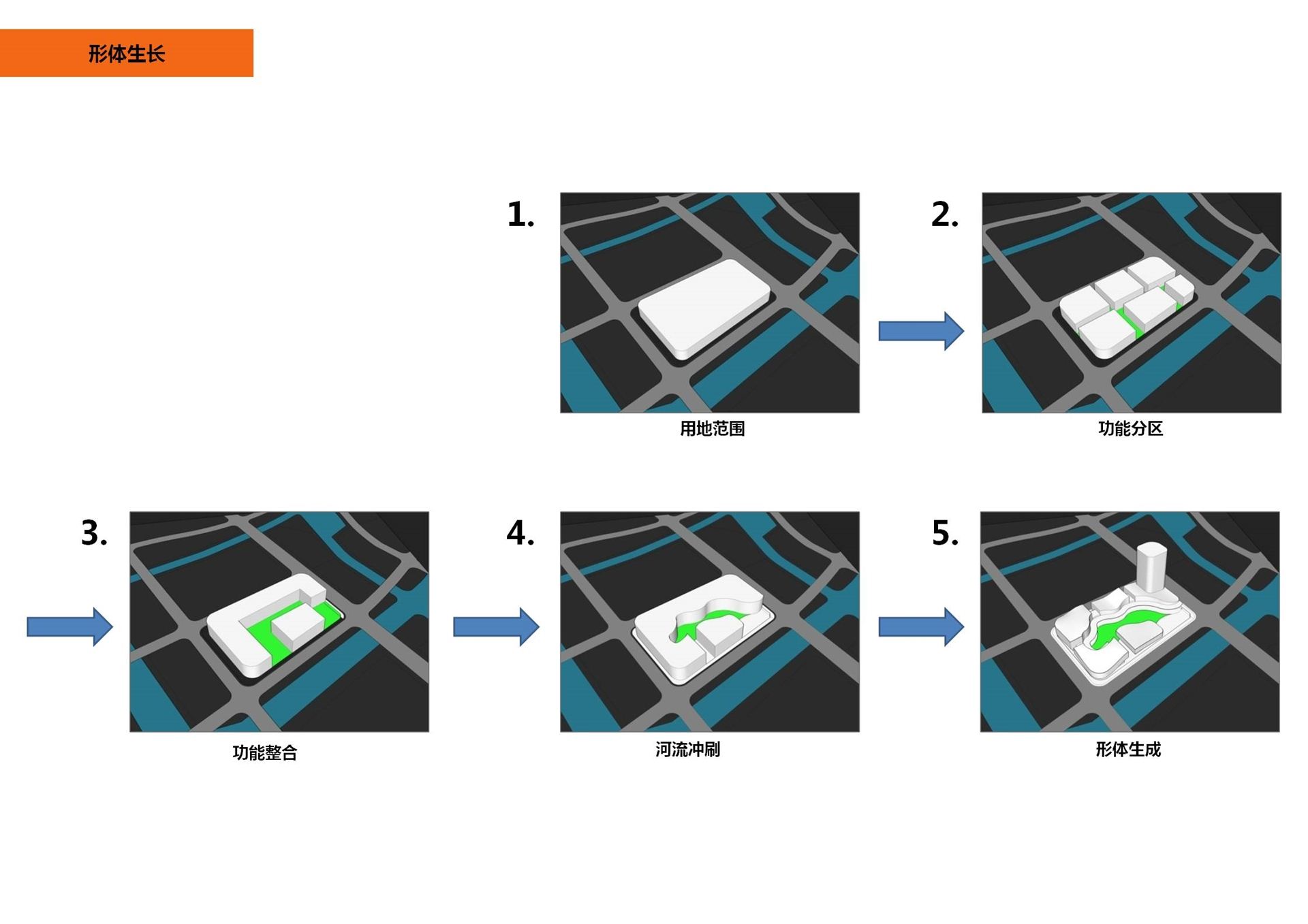 形体生长

1.

用地范围

2.

功能分区

3.

功能整合

4.

河流冲刷

5.

形体生成