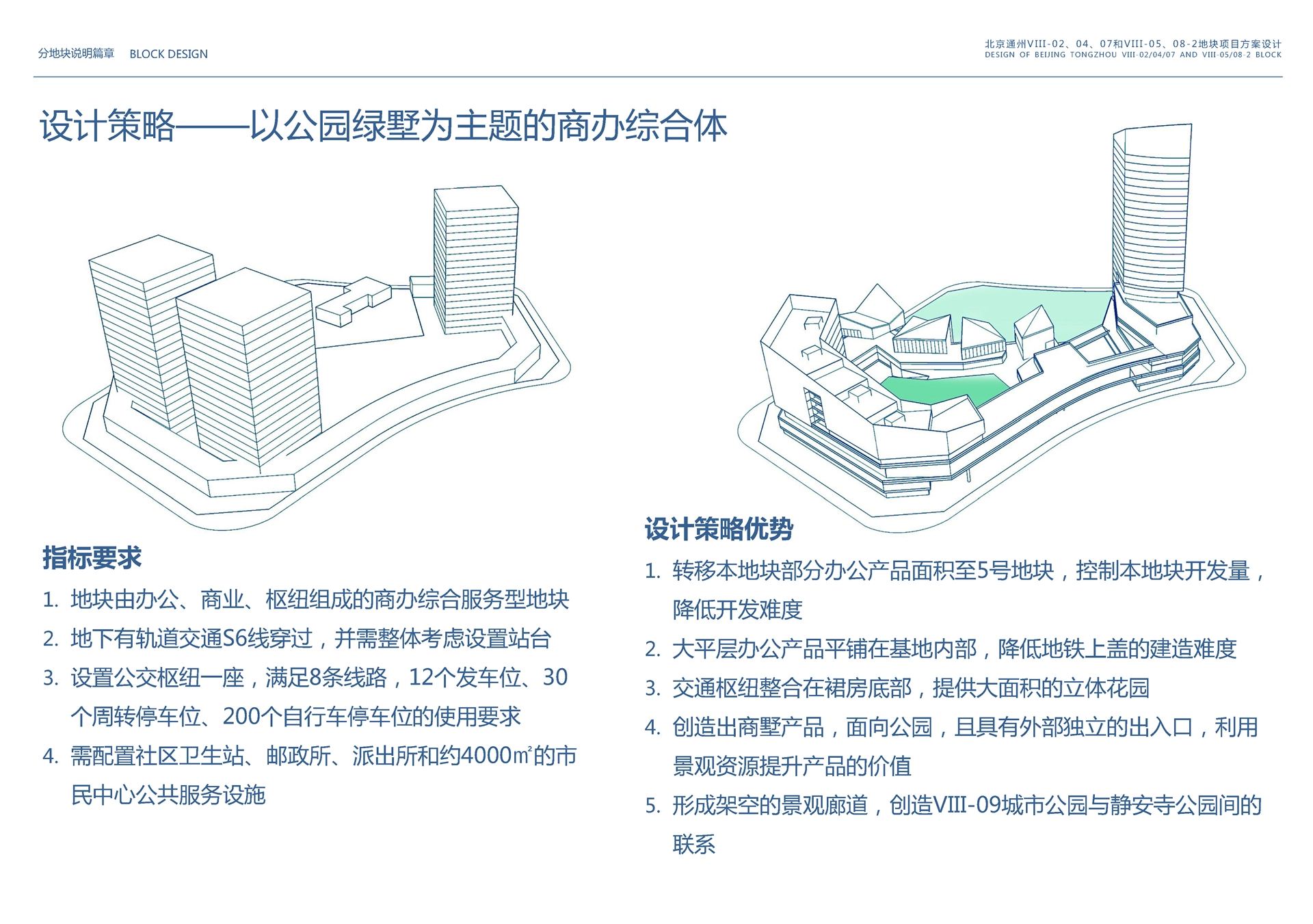 分地块说明篇章　BLOCK DESIGN

北京通州VIII-02、04、07和VIII-05、08-2地块项目方案设计
DESIGN OF BEIJING TONGZHOU VIII-02/04/07 AND VIII-05/08-2 BLOCK

设计策略——以公园绿墅为主题的商办综合体

指标要求

1. 地块由办公、商业、枢纽组成的商办综合服务型地块
2. 地下有轨道交通S6线穿过，并需整体考虑设置站台
3. 设置公交枢纽一座，满足8条线路，12个发车位、30个周转停车位、200个自行车停车位的使用要求
4. 需配置社区卫生站、邮政所、派出所和约4000㎡的市民中心公共服务设施

设计策略优势

1. 转移本地块部分办公产品面积至5号地块，控制本地块开发量，降低开发难度
2. 大平层办公产品平铺在基地内部，降低地铁上盖的建造难度
3. 交通枢纽整合在裙房底部，提供大面积的立体花园
4. 创造出商墅产品，面向公园，且具有外部独立的出入口，利用景观资源提升产品的价值
5. 形成架空的景观廊道，创造VIII-09城市公园与静安寺公园间的联系